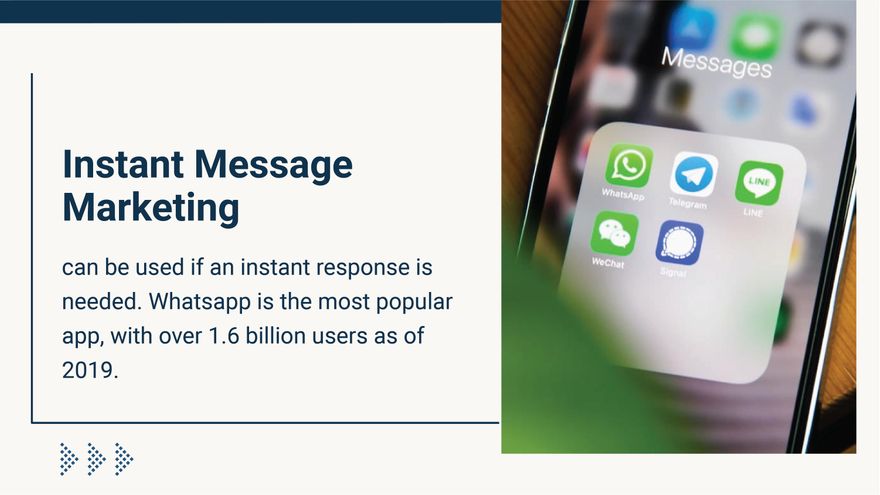 Instant Message Marketing

can be used if an instant response is needed. Whatsapp is the most popular app, with over 1.6 billion users as of 2019.

Messages

WhatsApp
Telegram
LINE
LINE
WeChat
Signal