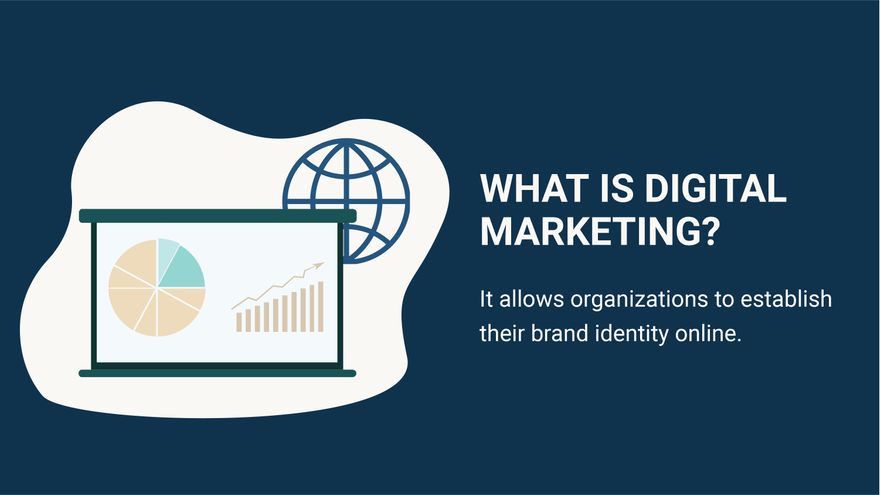 WHAT IS DIGITAL MARKETING?

It allows organizations to establish their brand identity online.