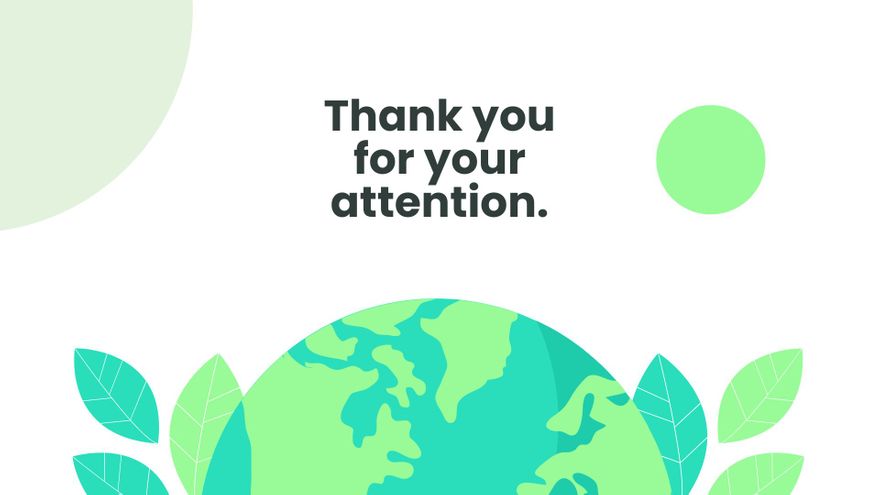 Thank you for your attention.