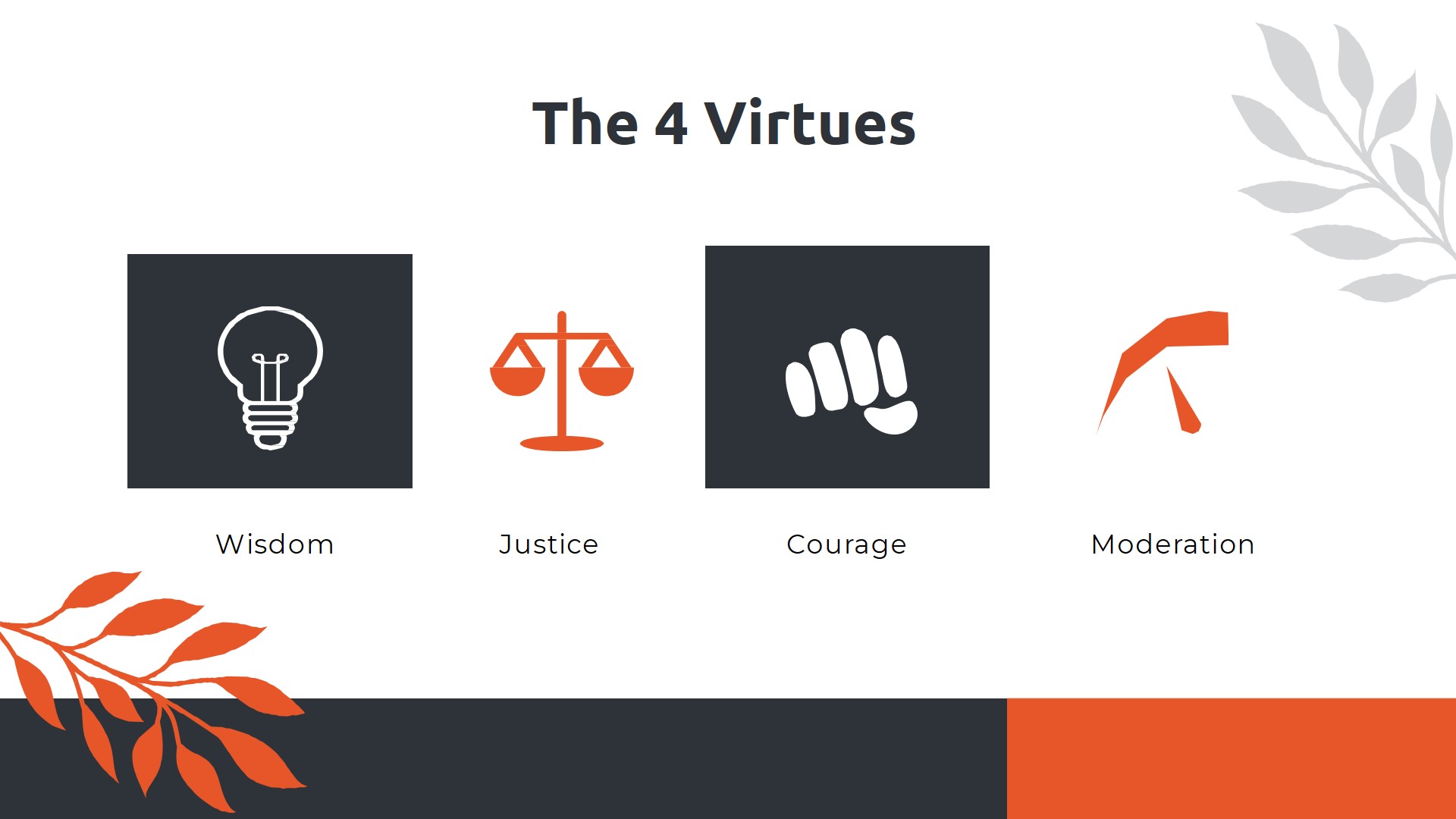 The 4 Virtues

Wisdom

Justice

Courage

Moderation