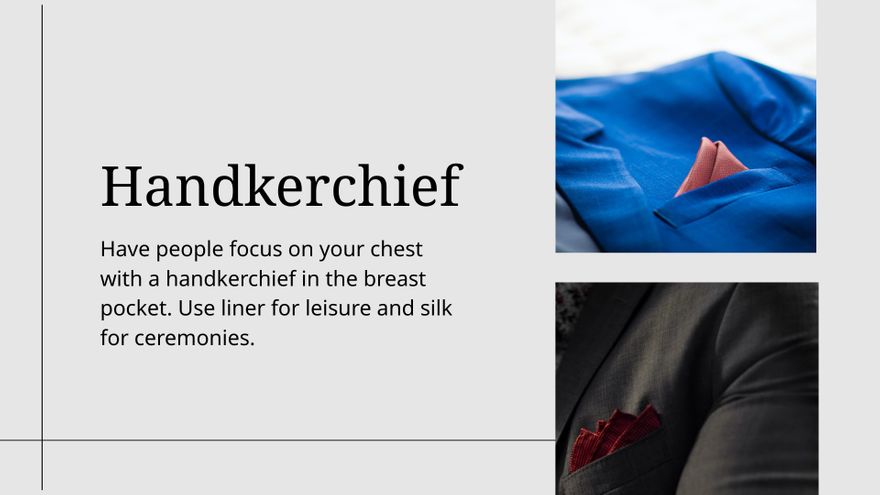 Handkerchief

Have people focus on your chest with a handkerchief in the breast pocket. Use liner for leisure and silk for ceremonies.