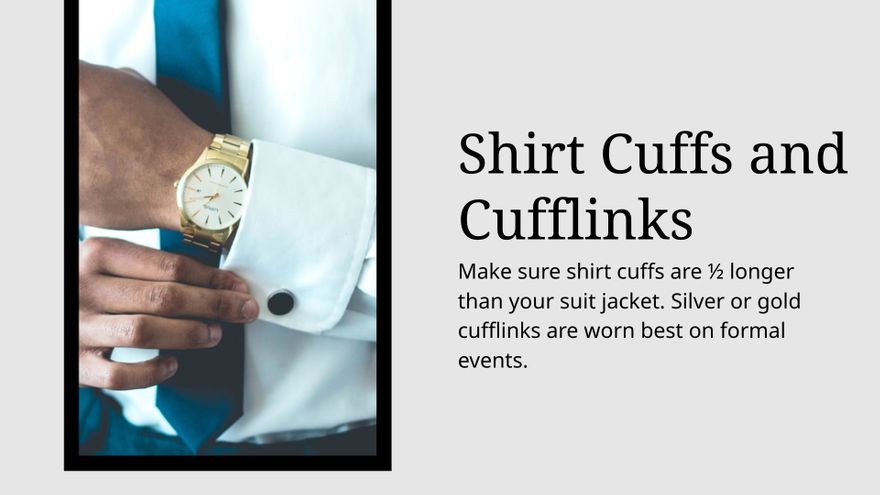 Shirt Cuffs and Cufflinks

Make sure shirt cuffs are ½ longer than your suit jacket. Silver or gold cufflinks are worn best on formal events.