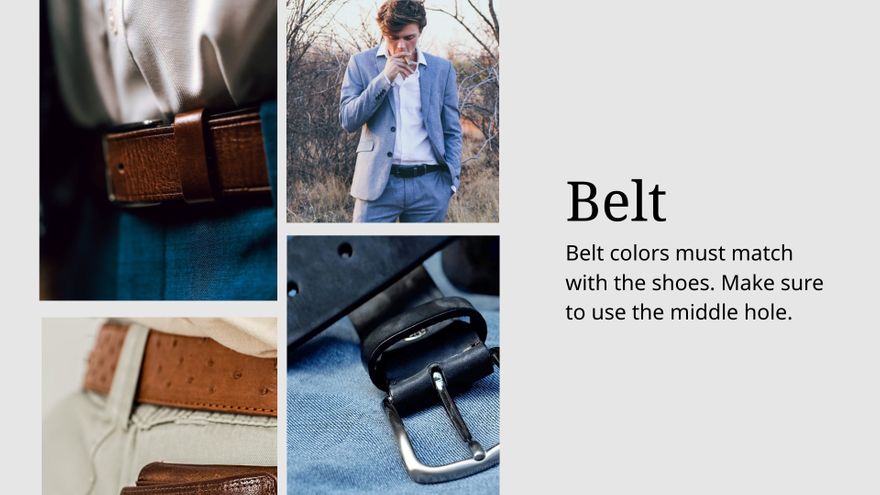 Belt

Belt colors must match with the shoes. Make sure to use the middle hole.