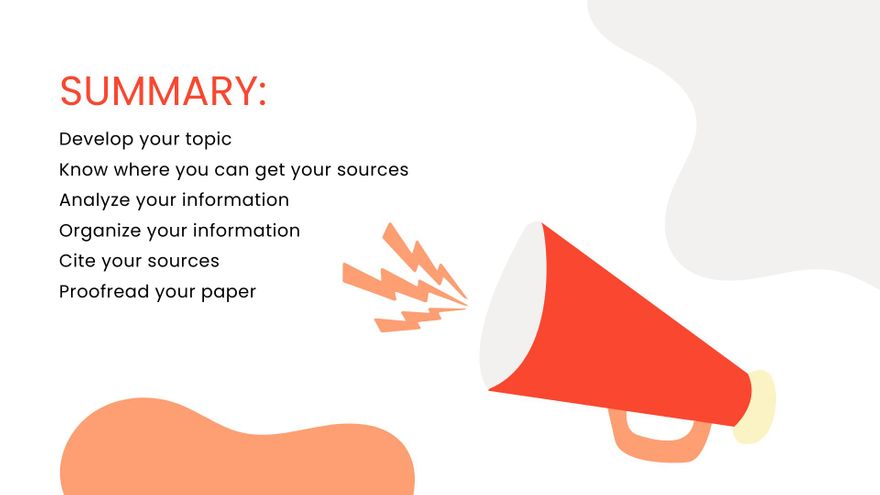 SUMMARY:

Develop your topic
Know where you can get your sources
Analyze your information
Organize your information
Cite your sources
Proofread your paper