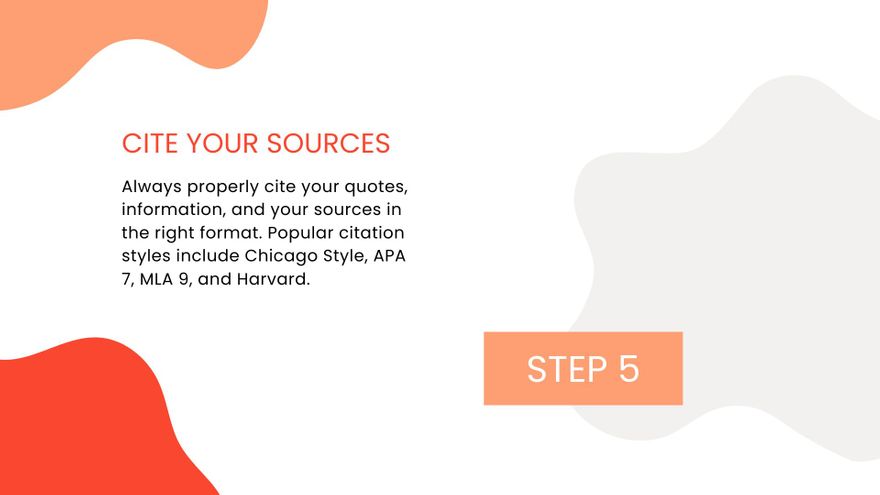 CITE YOUR SOURCES

Always properly cite your quotes, information, and your sources in the right format. Popular citation styles include Chicago Style, APA 7, MLA 9, and Harvard.

STEP 5