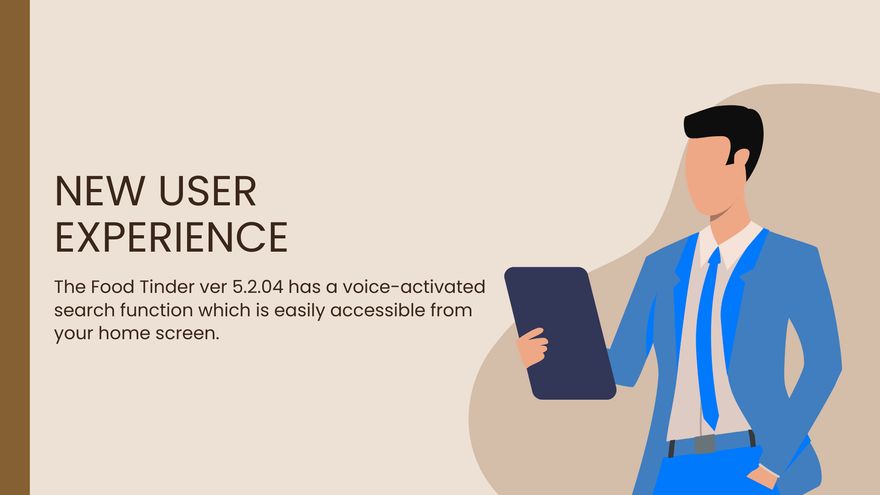 NEW USER EXPERIENCE

The Food Tinder ver 5.2.04 has a voice-activated search function which is easily accessible from your home screen.