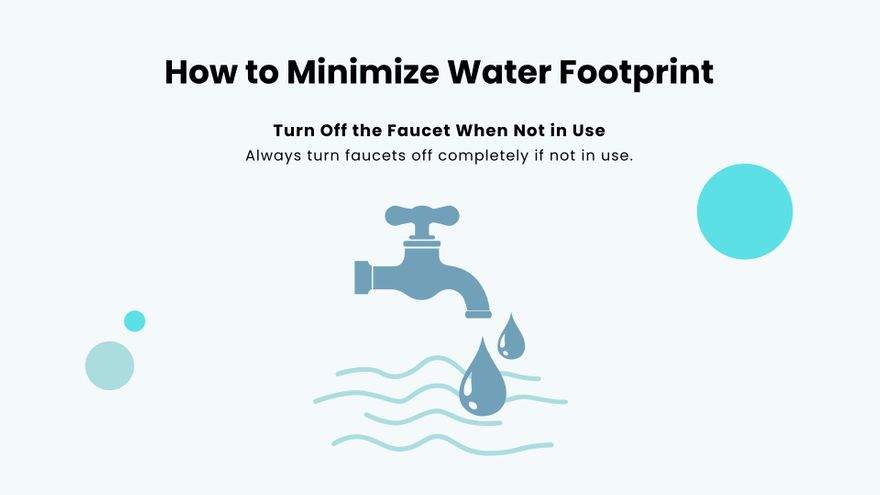 How to Minimize Water Footprint

Turn Off the Faucet When Not in Use

Always turn faucets off completely if not in use.