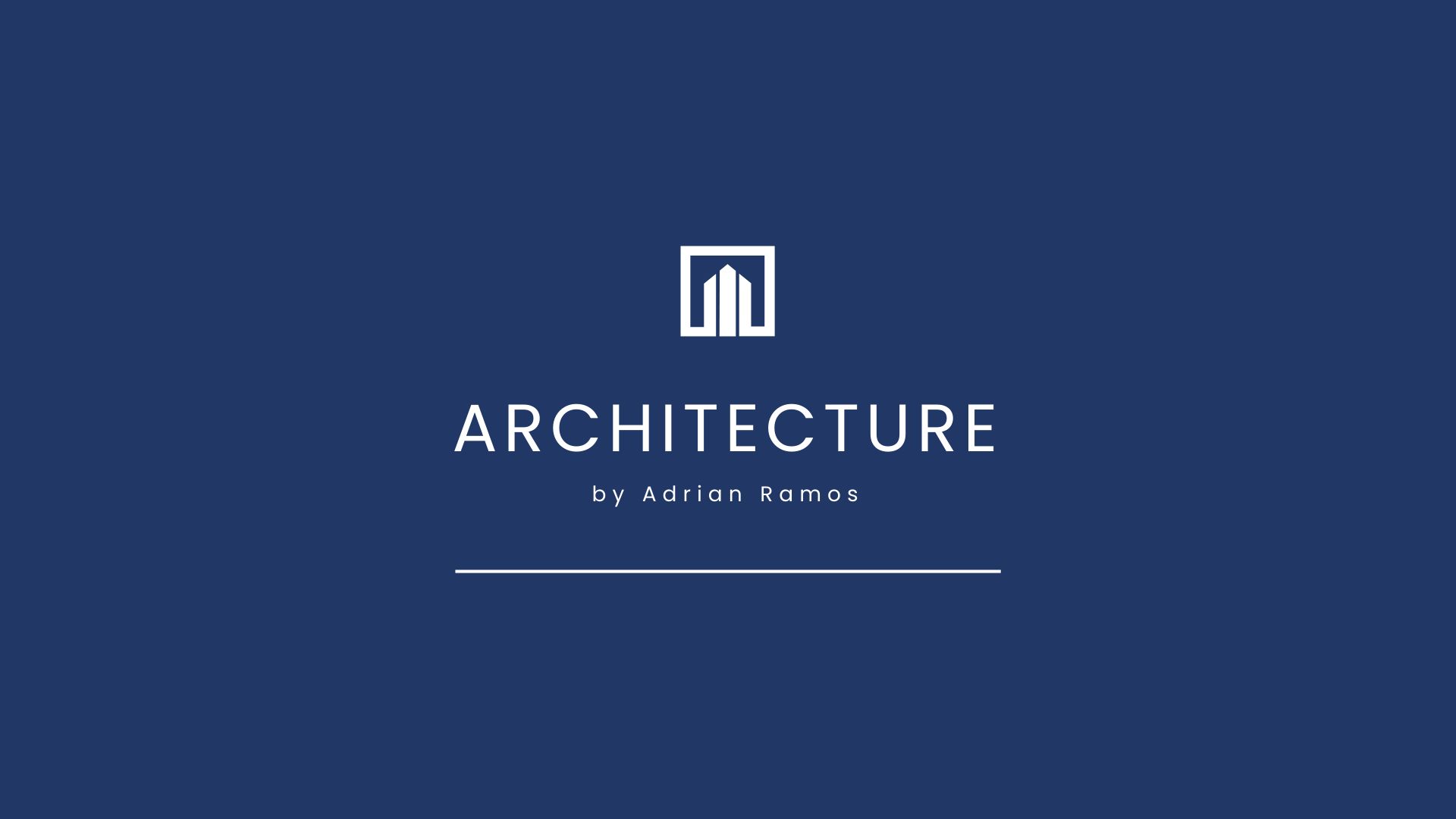 ARCHITECTURE

by Adrian Ramos