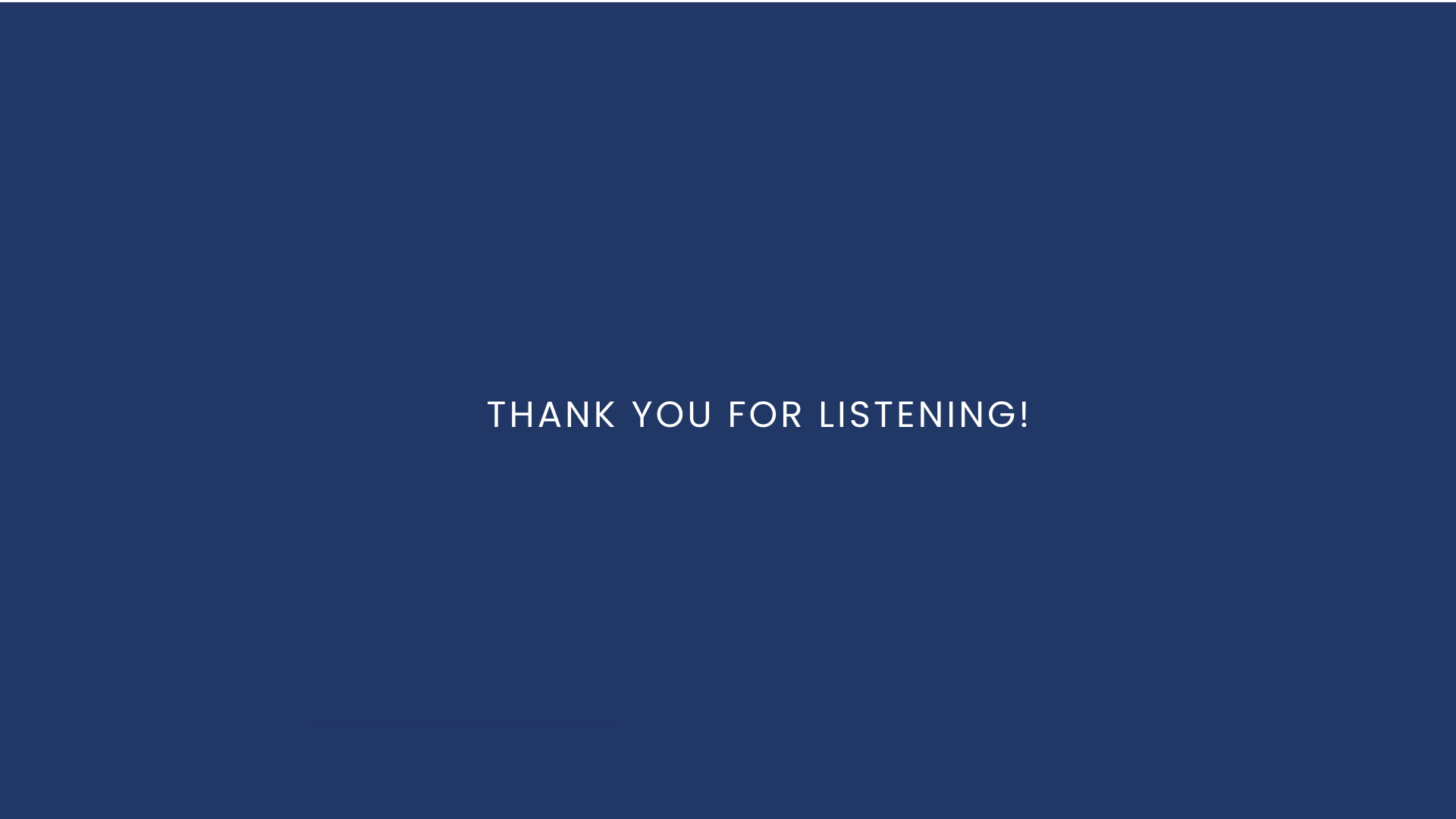 THANK YOU FOR LISTENING!