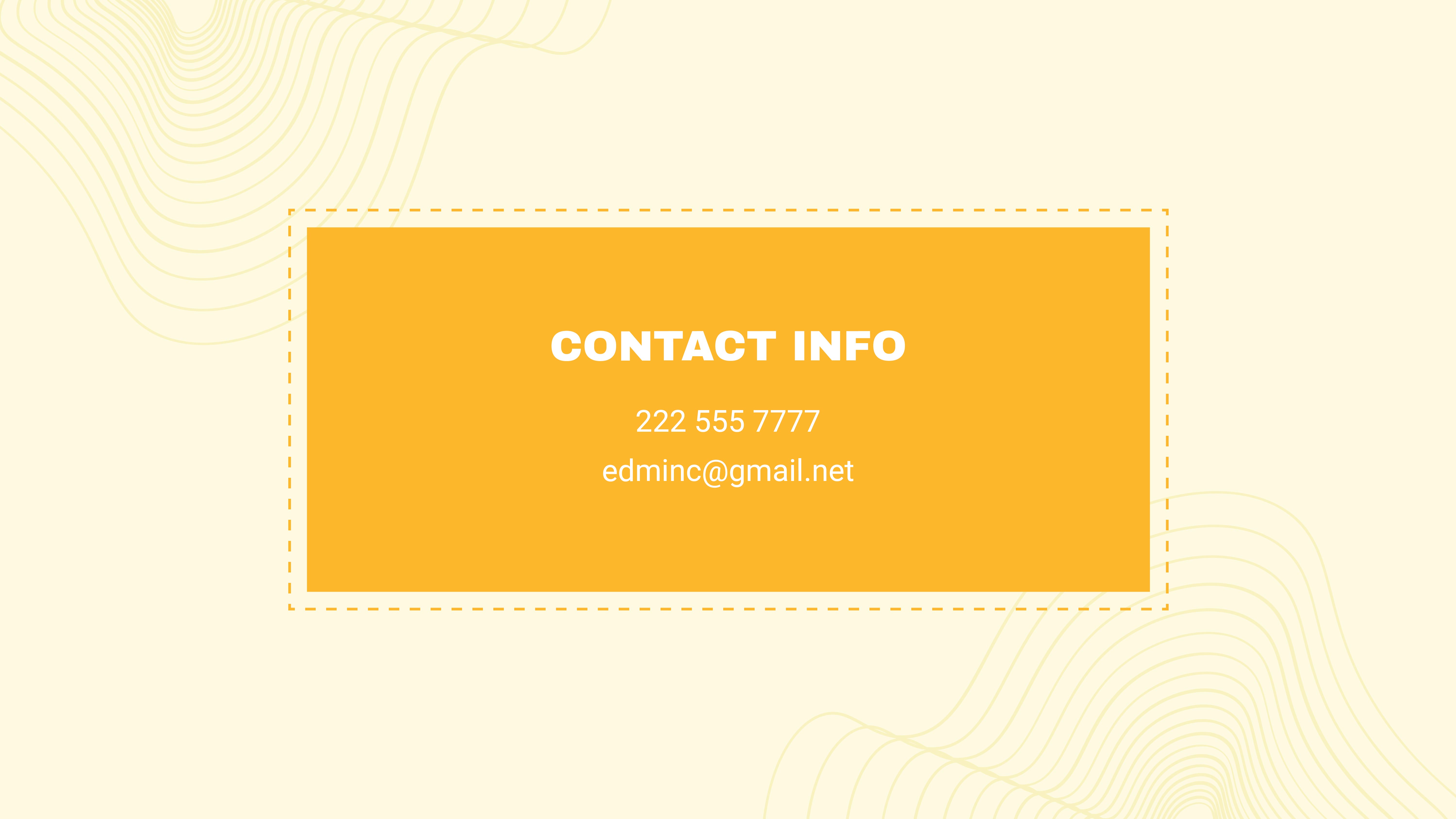 CONTACT INFO

222 555 7777

edminc@gmail.net