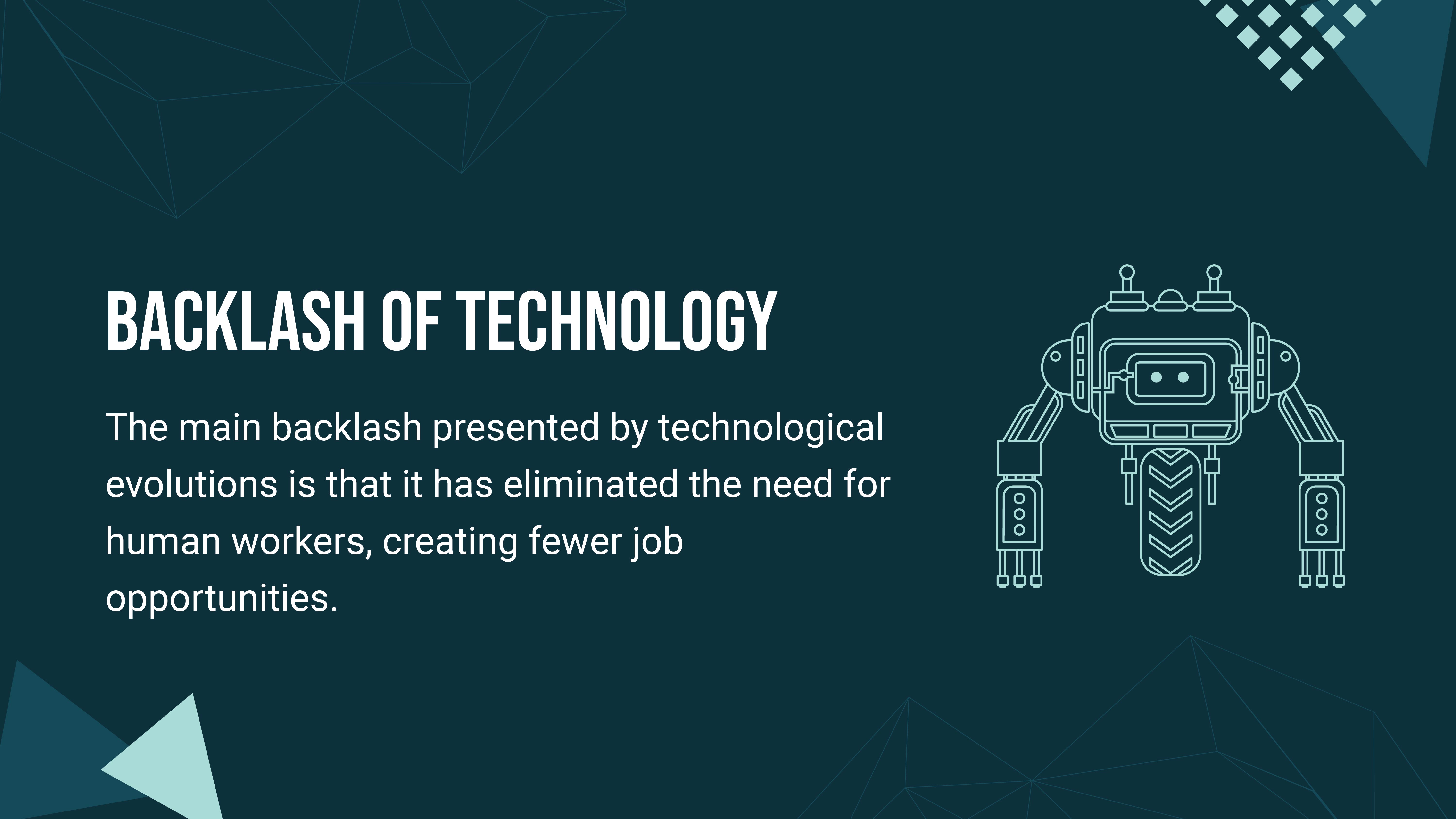 BACKLASH OF TECHNOLOGY

The main backlash presented by technological evolutions is that it has eliminated the need for human workers, creating fewer job opportunities.