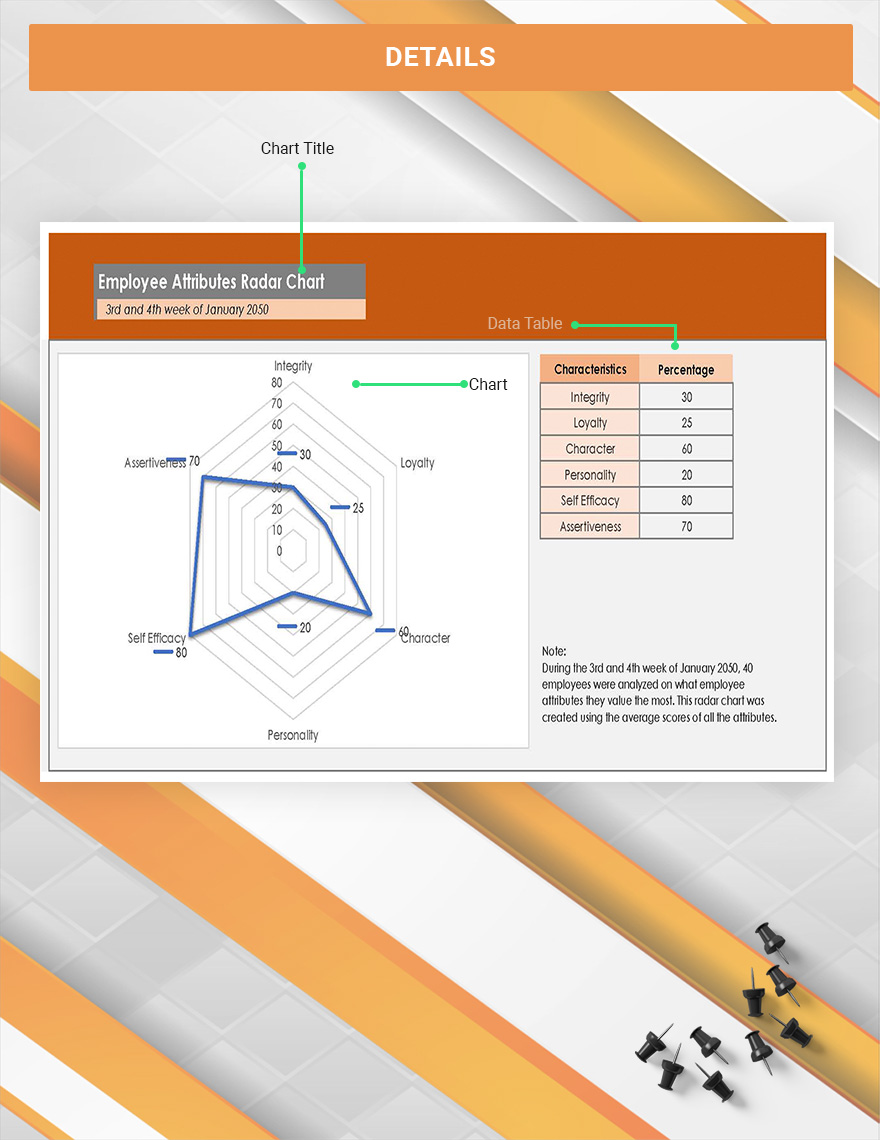 DETAILS

Chart Title

Employee Attributes Radar Chart

3rd and 4th week of January 2050

Data Table

Chart

Integrity
80
70
60
50
40
30
20
10
0
30
Loyalty
25
Character
60
Personality
20
Self Efficacy
80
Assertiveness
70

| Characteristics | Percentage |
|---|---|
| Integrity | 30 |
| Loyalty | 25 |
| Character | 60 |
| Personality | 20 |
| Self Efficacy | 80 |
| Assertiveness | 70 |

Note:
During the 3rd and 4th week of January 2050, 40 employees were analyzed on what employee attributes they value the most. This radar chart was created using the average scores of all the attributes.