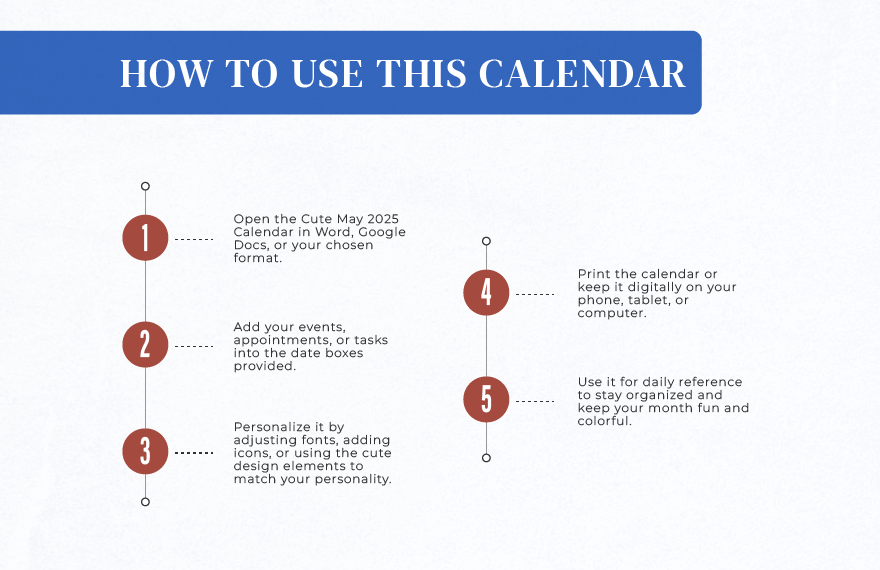 HOW TO USE THIS CALENDAR

1

Open the Cute May 2025 Calendar in Word, Google Docs, or your chosen format.

2

Add your events, appointments, or tasks into the date boxes provided.

3

Personalize it by adjusting fonts, adding icons, or using the cute design elements to match your personality.

4

Print the calendar or keep it digitally on your phone, tablet, or computer.

5

Use it for daily reference to stay organized and keep your month fun and colorful.