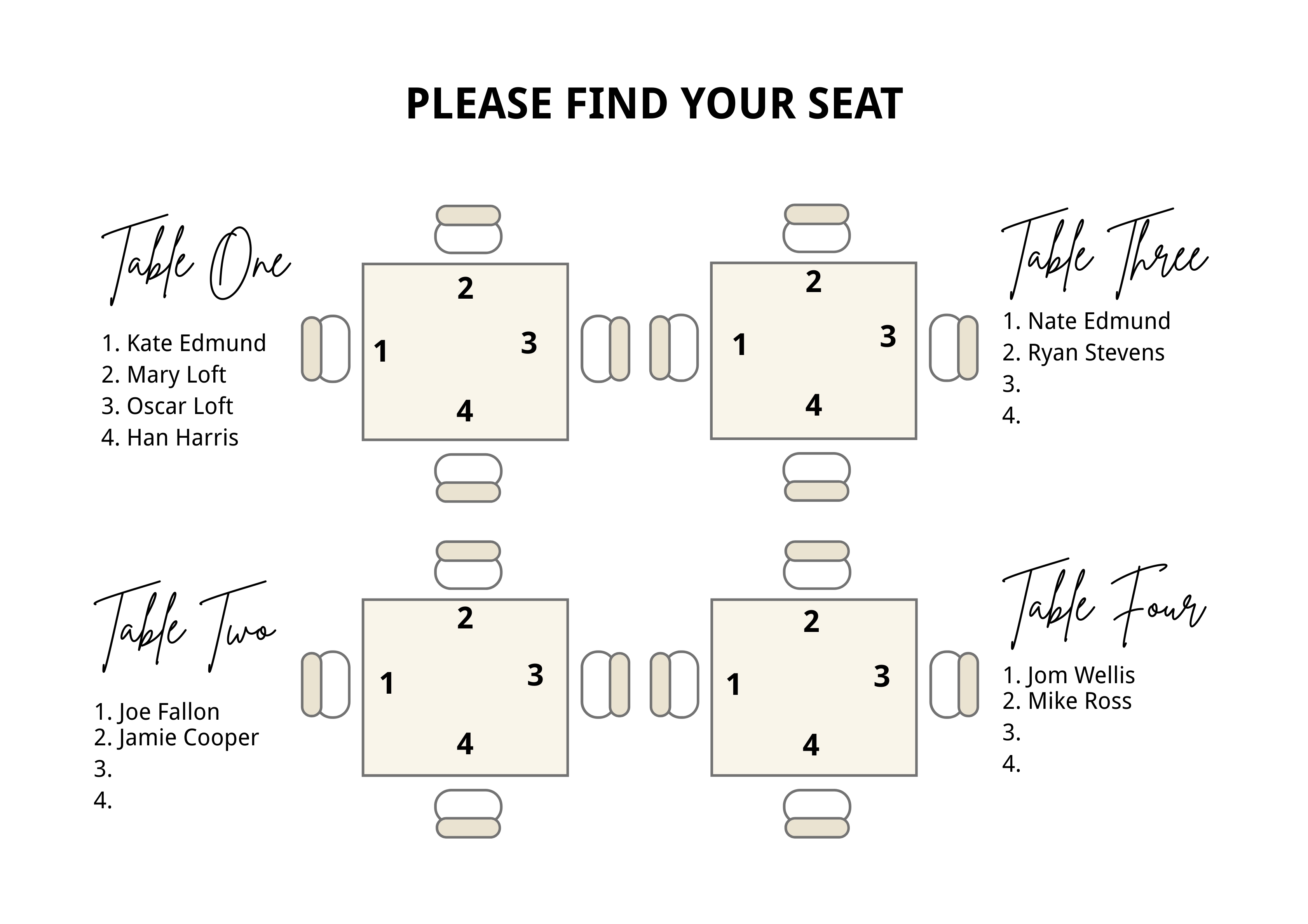 PLEASE FIND YOUR SEAT

Table One

1. Kate Edmund
2. Mary Loft
3. Oscar Loft
4. Han Harris

2
1
3
4

2
1
3
4

Table Three

1. Nate Edmund
2. Ryan Stevens
3.
4.

Table Two

1. Joe Fallon
2. Jamie Cooper
3.
4.

2
1
3
4

2
1
3
4

Table Four

1. Jom Wellis
2. Mike Ross
3.
4.