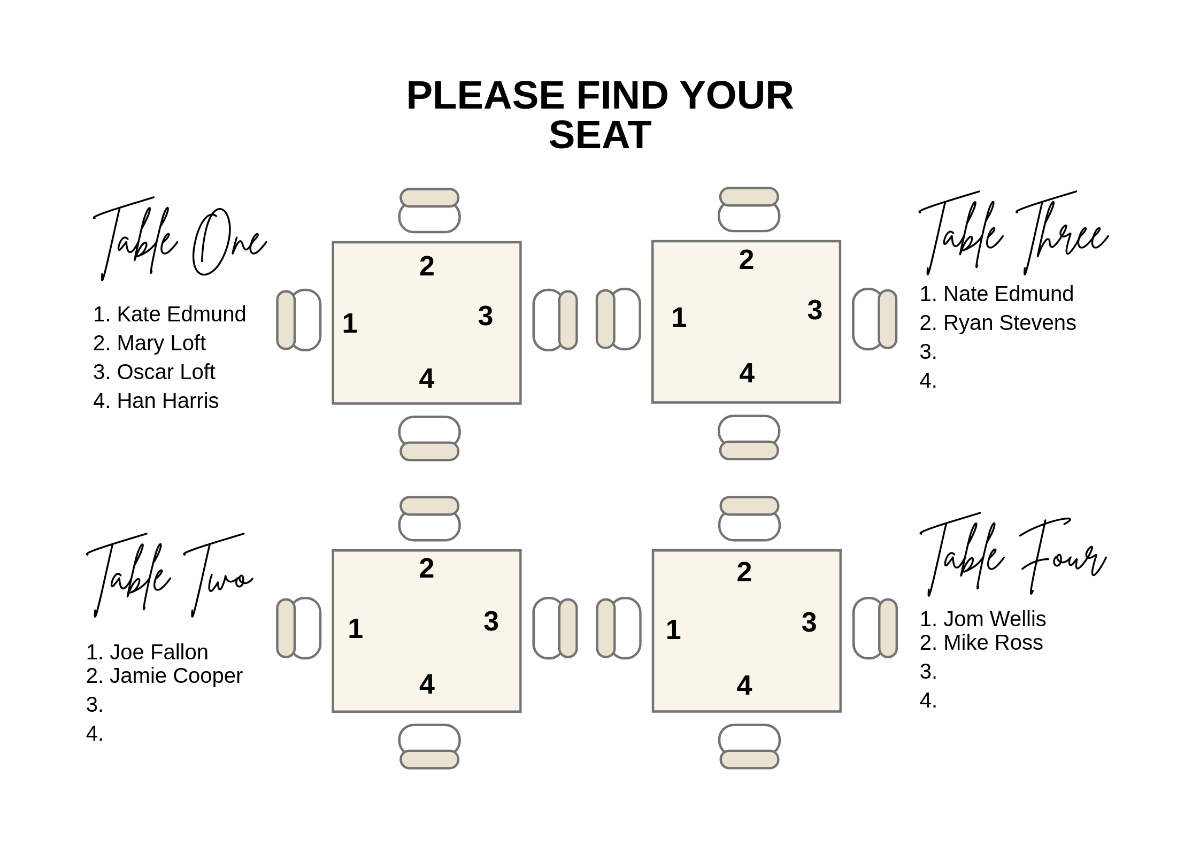 PLEASE FIND YOUR SEAT

Table One

1. Kate Edmund
2. Mary Loft
3. Oscar Loft
4. Han Harris

2
1
3
4

2
1
3
4

Table Three

1. Nate Edmund
2. Ryan Stevens
3.
4.

Table Two

1. Joe Fallon
2. Jamie Cooper
3.
4.

2
1
3
4

2
1
3
4

Table Four

1. Jom Wellis
2. Mike Ross
3.
4.