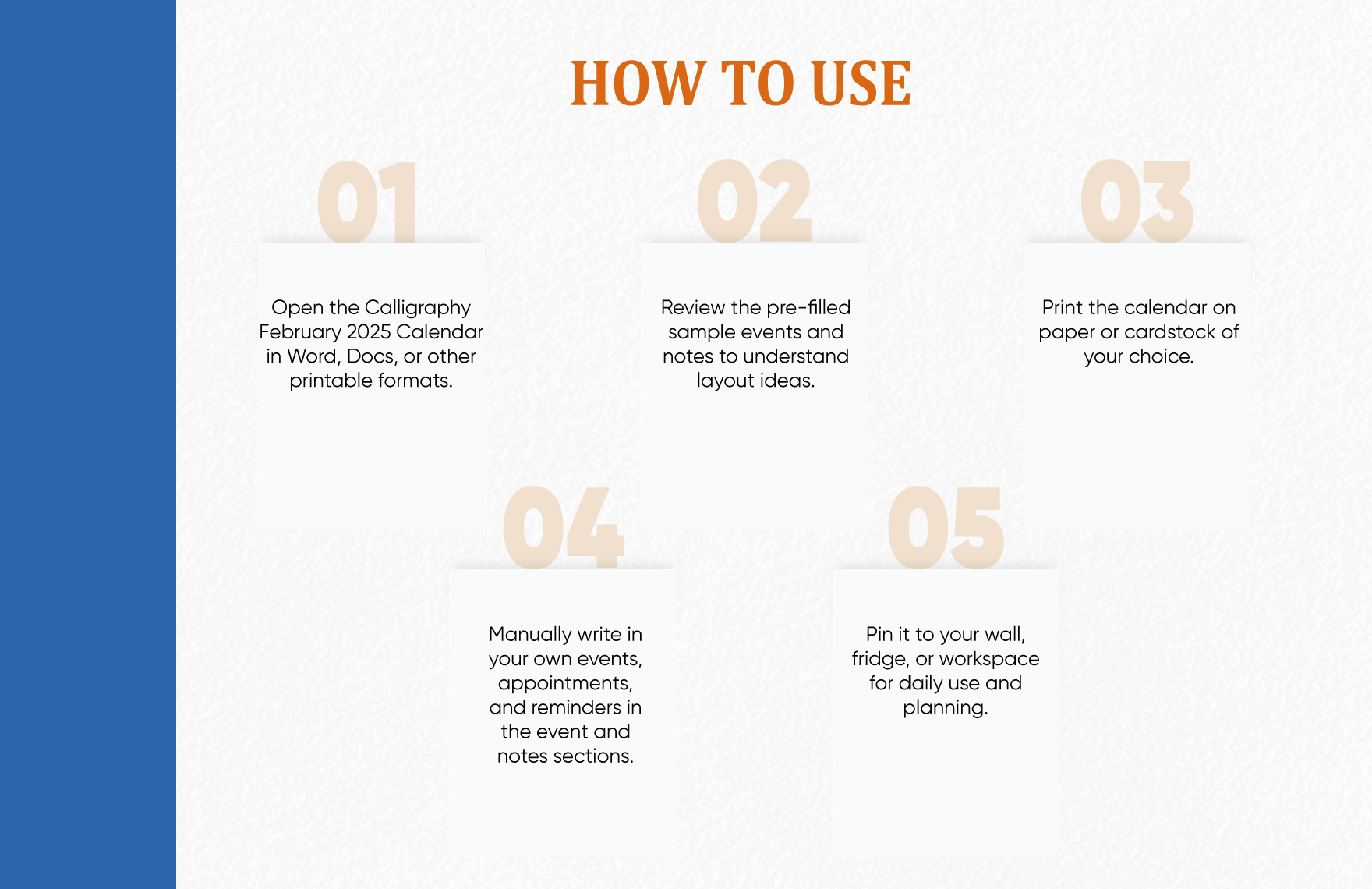 HOW TO USE

01

Open the Calligraphy February 2025 Calendar in Word, Docs, or other printable formats.

02

Review the pre-filled sample events and notes to understand layout ideas.

03

Print the calendar on paper or cardstock of your choice.

04

Manually write in your own events, appointments, and reminders in the event and notes sections.

05

Pin it to your wall, fridge, or workspace for daily use and planning.